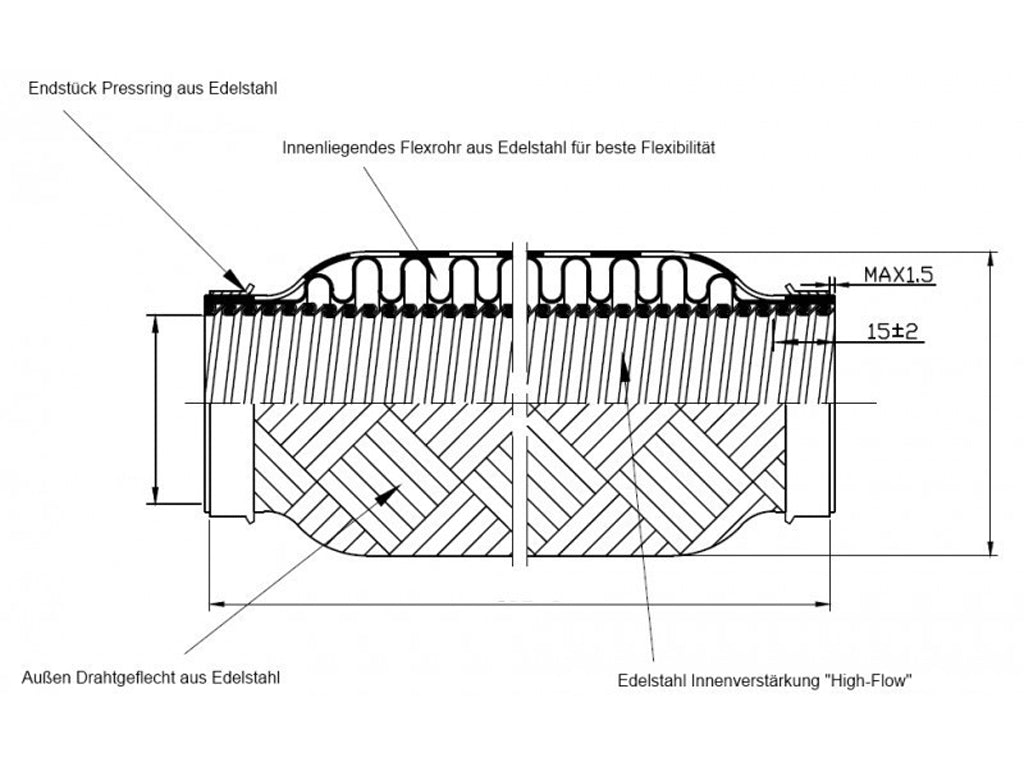 Endstück Pressring aus Edelstahl

Innenliegendes Flexrohr aus Edelstahl für beste Flexibilität

MAX1.5

15±2

Außen Drahtgeflecht aus Edelstahl

Edelstahl Innenverstärkung "High-Flow"